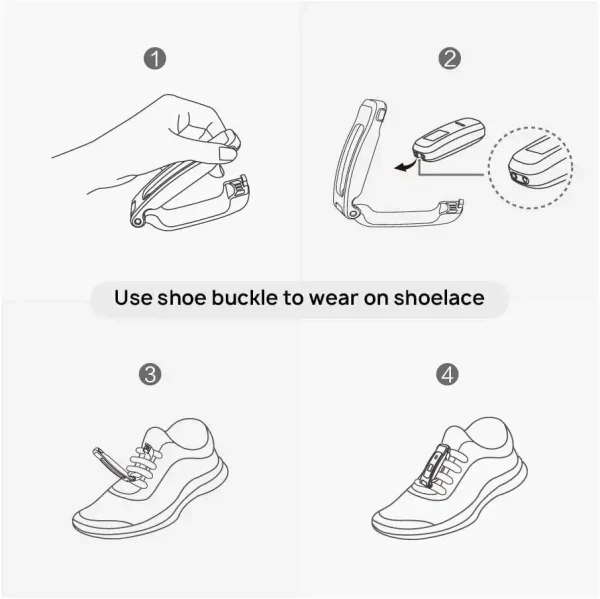 1

2

Use shoe buckle to wear on shoelace

3

4